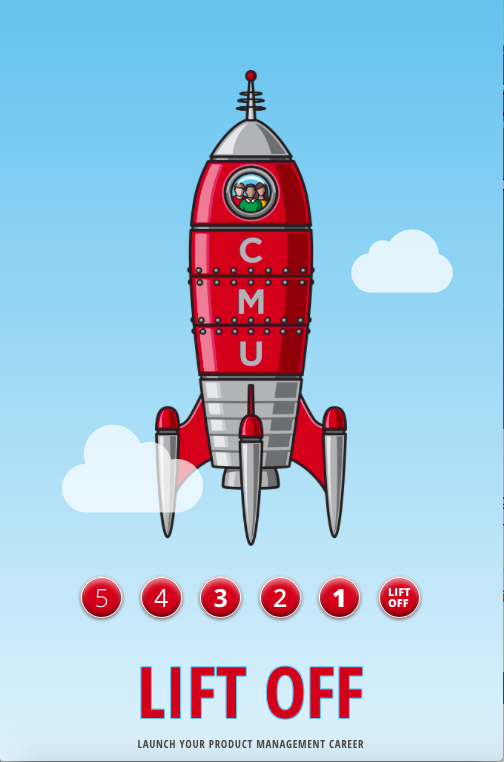 C
M
U

5 4 3 2 1 LIFT OFF

LIFT OFF

LAUNCH YOUR PRODUCT MANAGEMENT CAREER